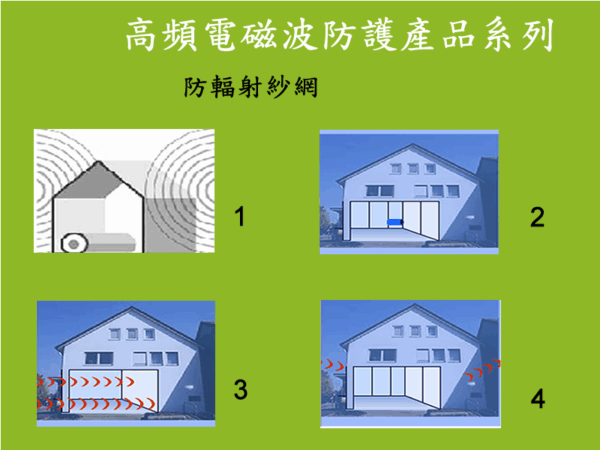 高頻電磁波防護產品系列

防輻射紗網

1

2

3

4